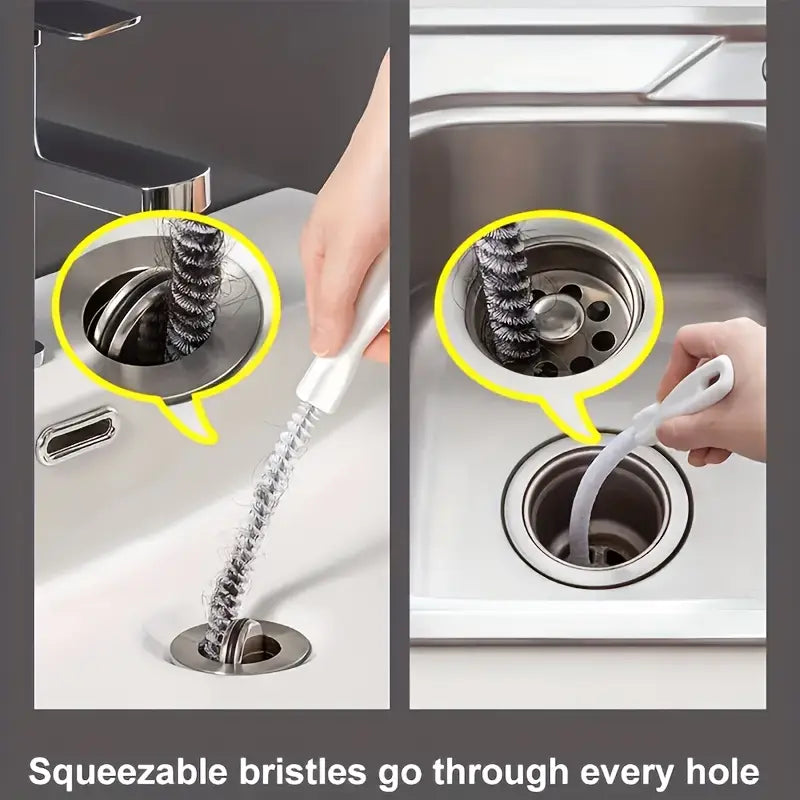 Squeezable bristles go through every hole